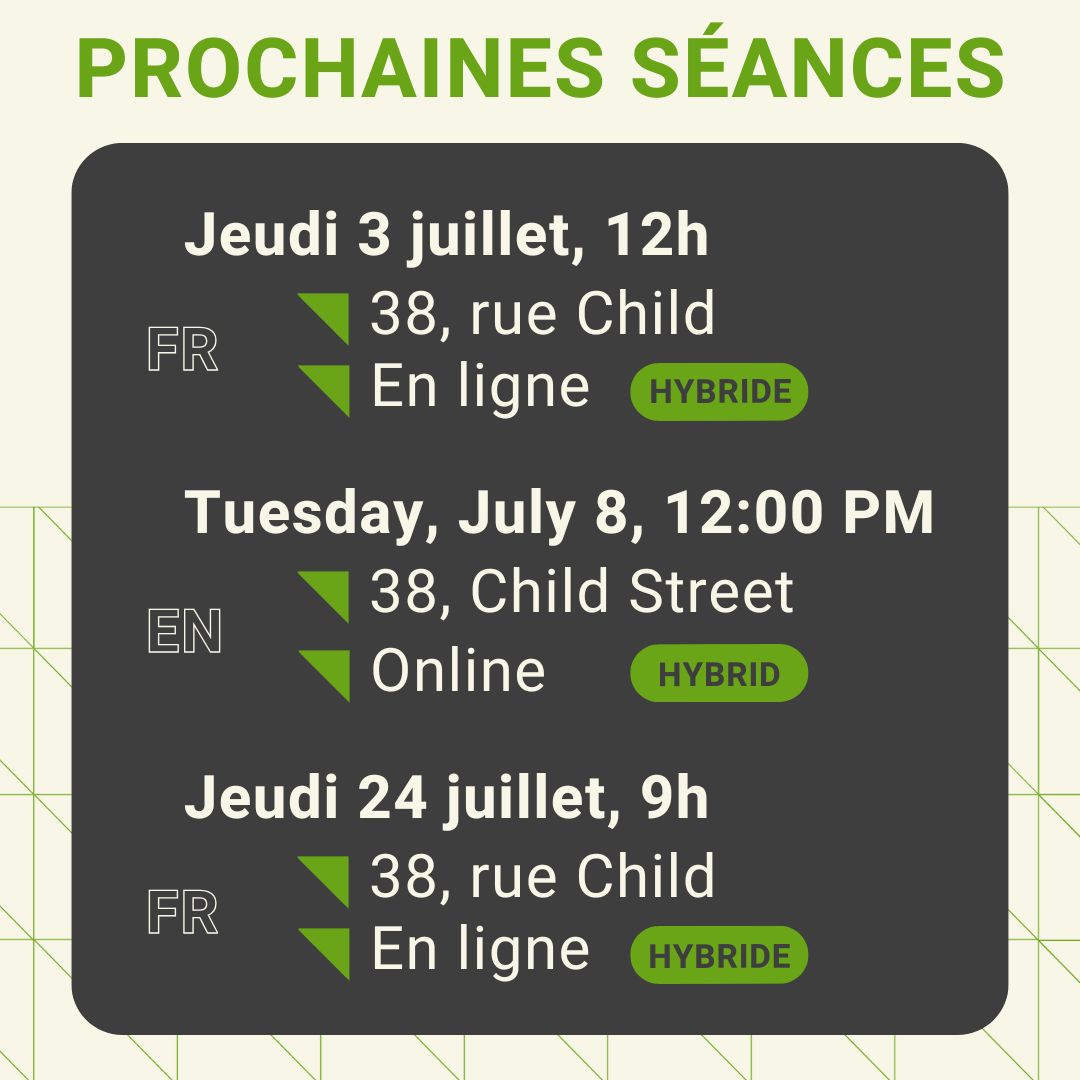 PROCHAINES SÉANCES

Jeudi 3 juillet, 12h

FR

38, rue Child
En ligne HYBRIDE

Tuesday, July 8, 12:00 PM

EN

38, Child Street
Online HYBRID

Jeudi 24 juillet, 9h

FR

38, rue Child
En ligne HYBRIDE